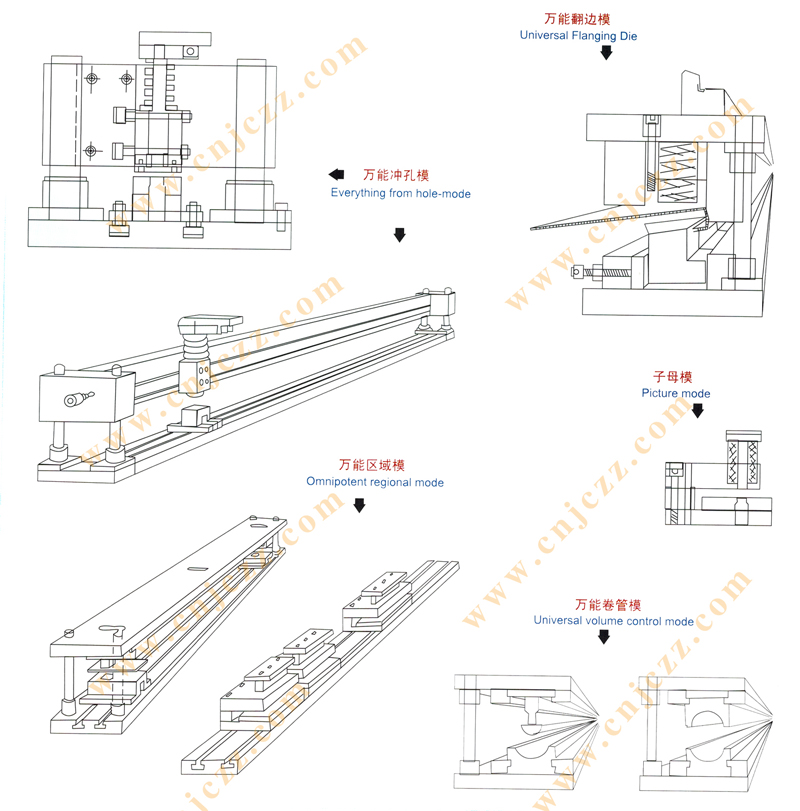 万能翻边模
Universal Flanging Die

万能冲孔模
Everything from hole-mode

子母模
Picture mode

万能区域模
Omnipotent regional mode

万能卷管模
Universal volume control mode

www.cnjczz.com